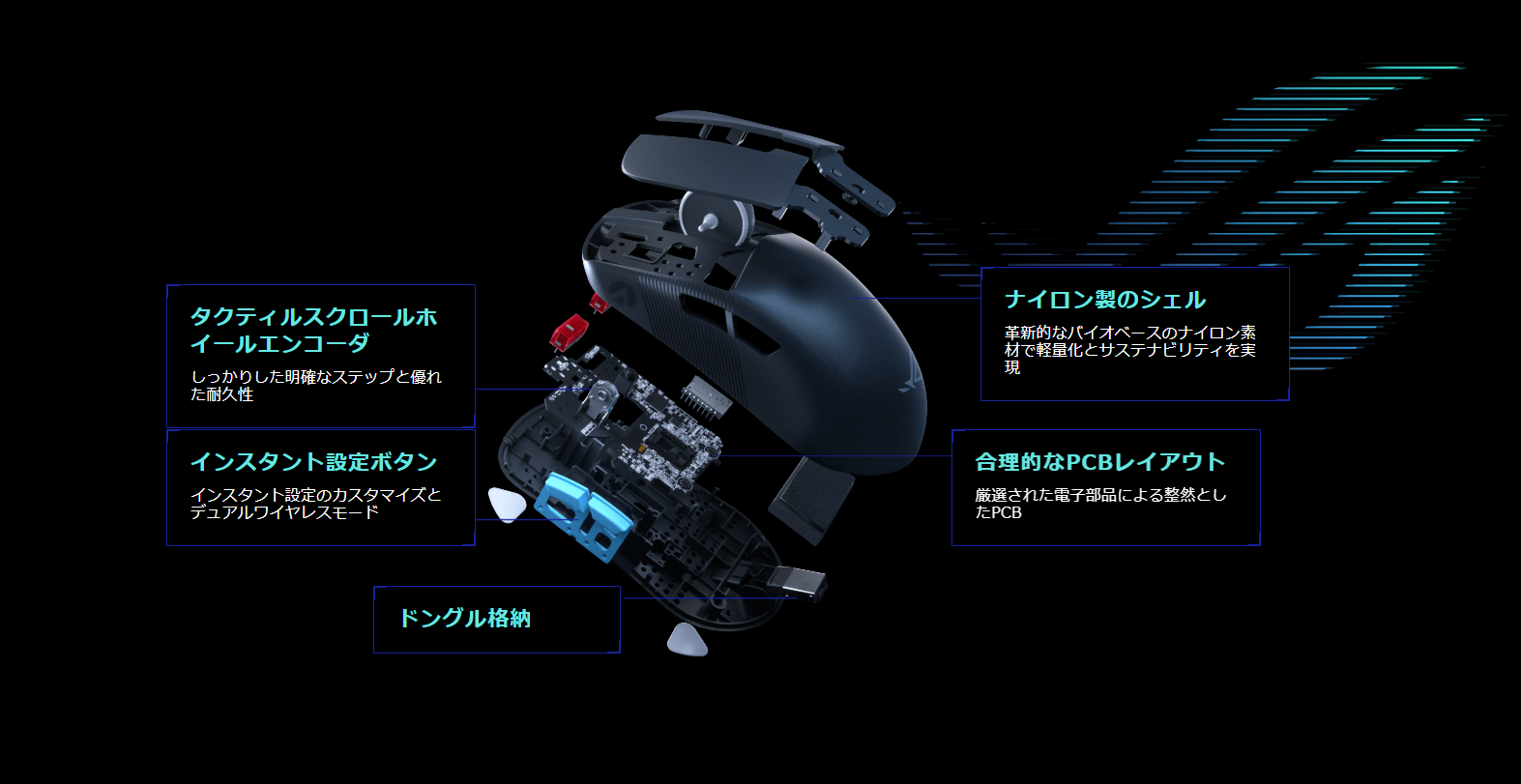 タクティルスクロールホイールエンコーダ

しっかりした明確なステップと優れた耐久性

インスタント設定ボタン

インスタント設定のカスタマイズとデュアルワイヤレスモード

ドングル格納

ナイロン製のシェル

革新的なバイオベースのナイロン素材で軽量化とサステナビリティを実現

合理的なPCBレイアウト

厳選された電子部品による整然としたPCB